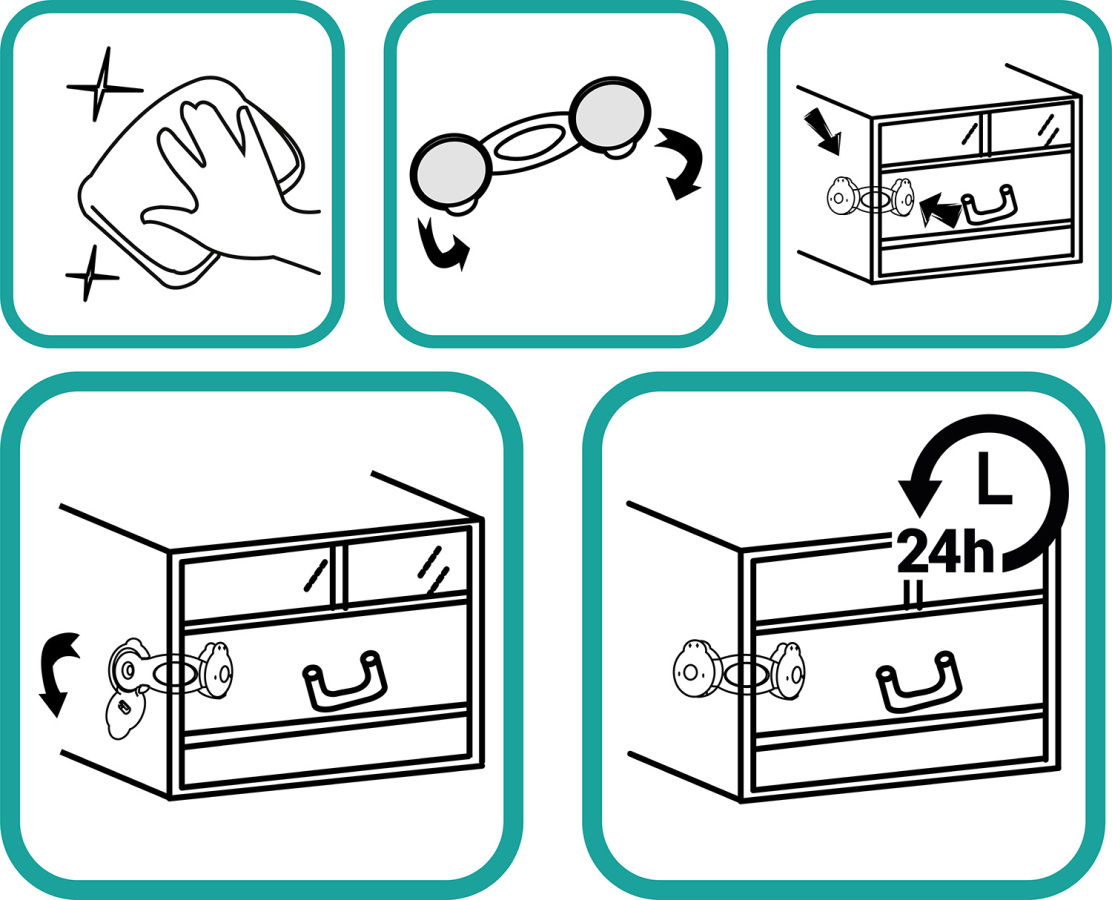 24h